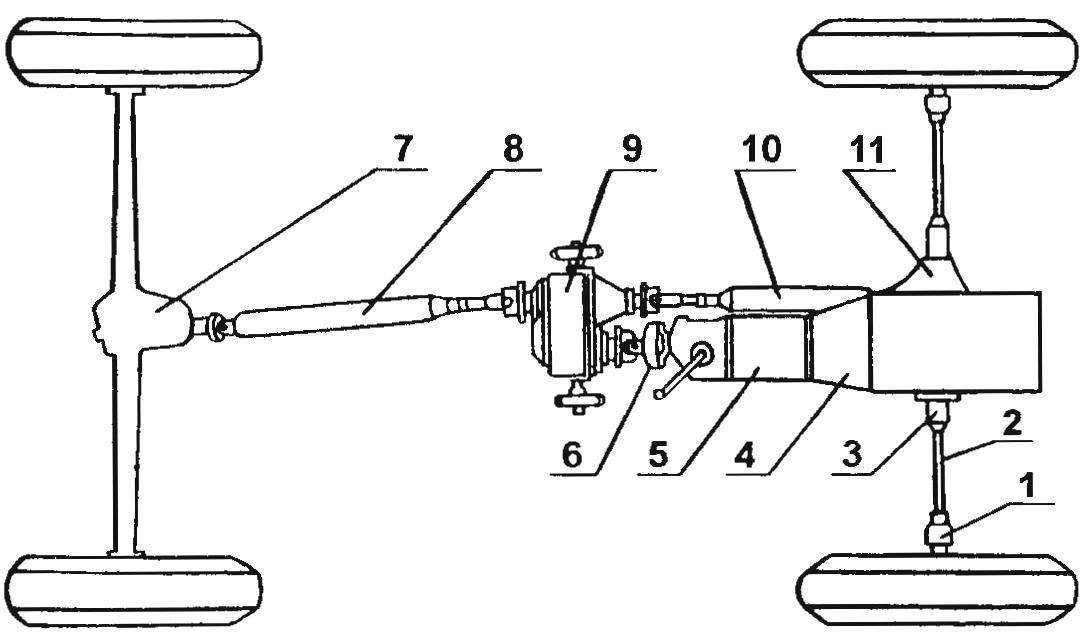 7
8
9
10
11
6
5
4
3
2
1