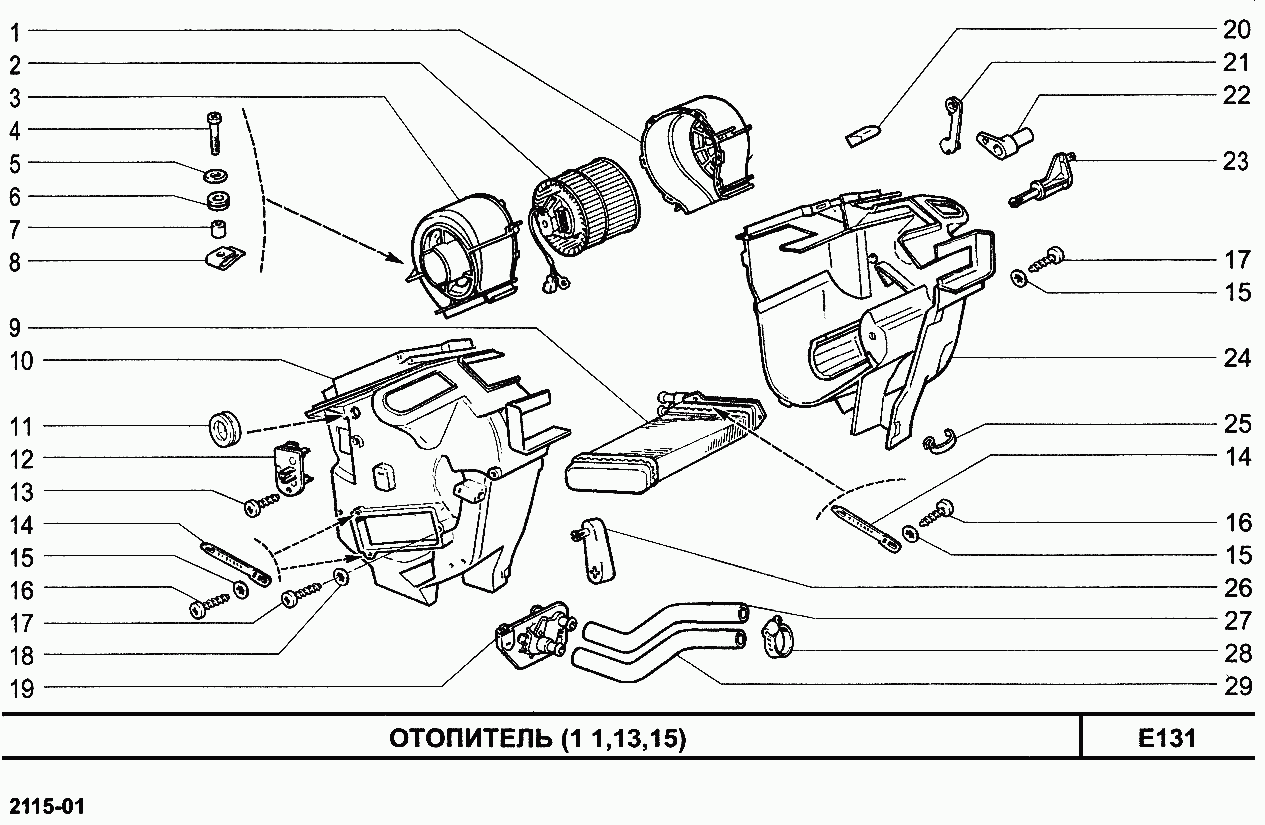 1
2
3
4
5
6
7
8
9
10
11
12
13
14
15
16
17
18
19

20
21
22
23
17
15
24
25
14
16
15
26
27
28
29

ОТОПИТЕЛЬ (1 1,13,15)

E131

2115-01