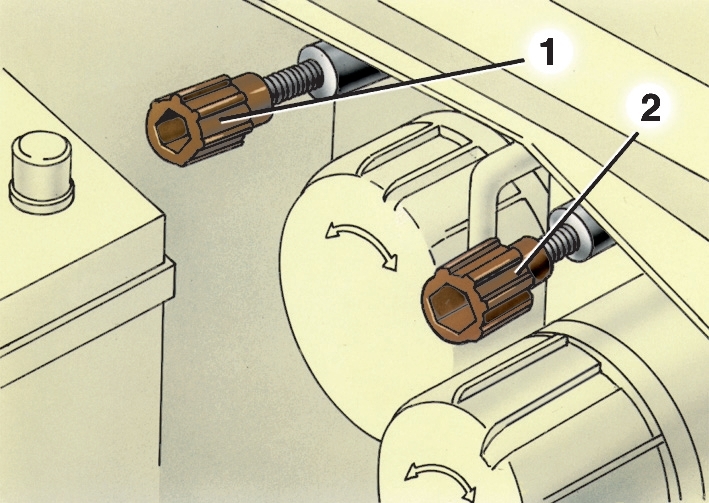 1

2