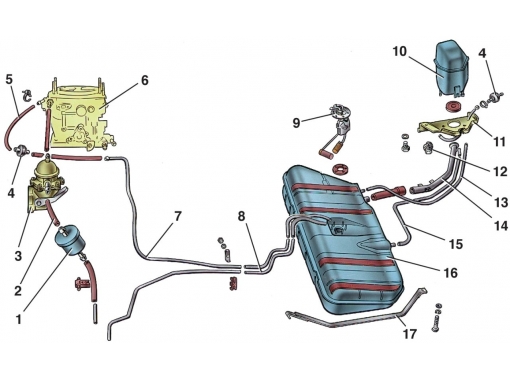 5
6
4
3
2
1
7
8
9
10
4
11
12
13
14
15
16
17